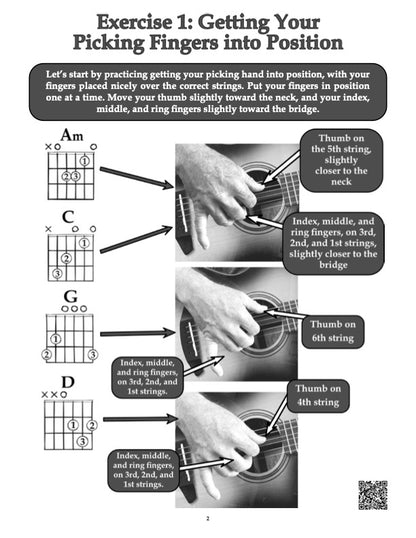 Exercise 1: Getting Your Picking Fingers into Position

Let's start by practicing getting your picking hand into position, with your fingers placed nicely over the correct strings. Put your fingers in position one at a time. Move your thumb slightly toward the neck, and your index, middle, and ring fingers slightly toward the bridge.

Am
× o o
1
2 3

Thumb on the 5th string, slightly closer to the neck

C
× o o
1
2
3

Index, middle, and ring fingers, on 3rd, 2nd, and 1st strings, slightly closer to the bridge

G
o o o
1
2 3

Thumb on 6th string

Index, middle, and ring fingers, on 3rd, 2nd, and 1st strings.

D
× × o
1 2
3

Thumb on 4th string

Index, middle, and ring fingers, on 3rd, 2nd, and 1st strings.

2